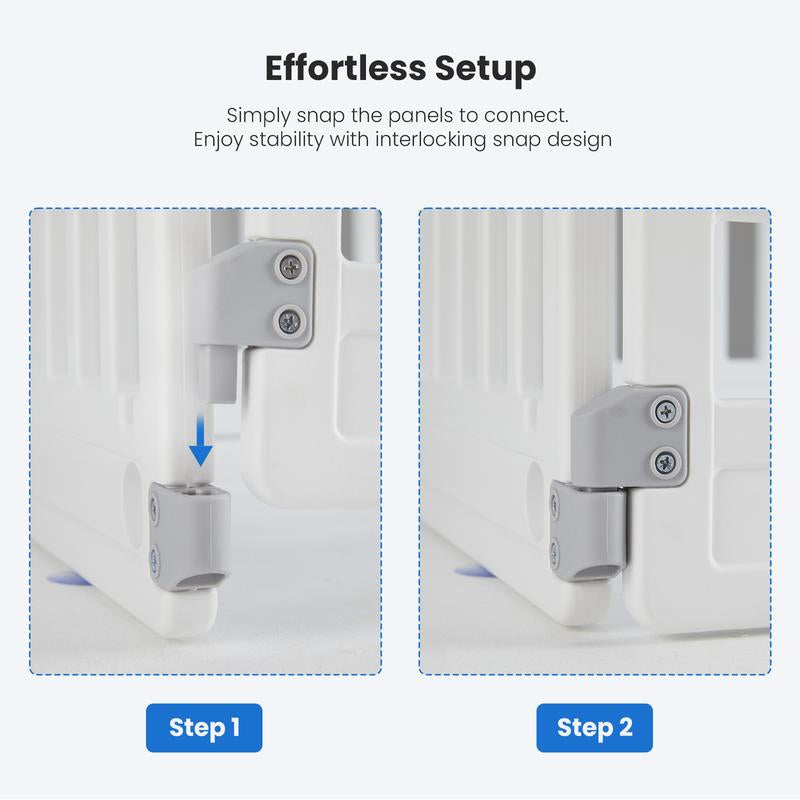 Effortless Setup

Simply snap the panels to connect.
Enjoy stability with interlocking snap design

Step 1

Step 2